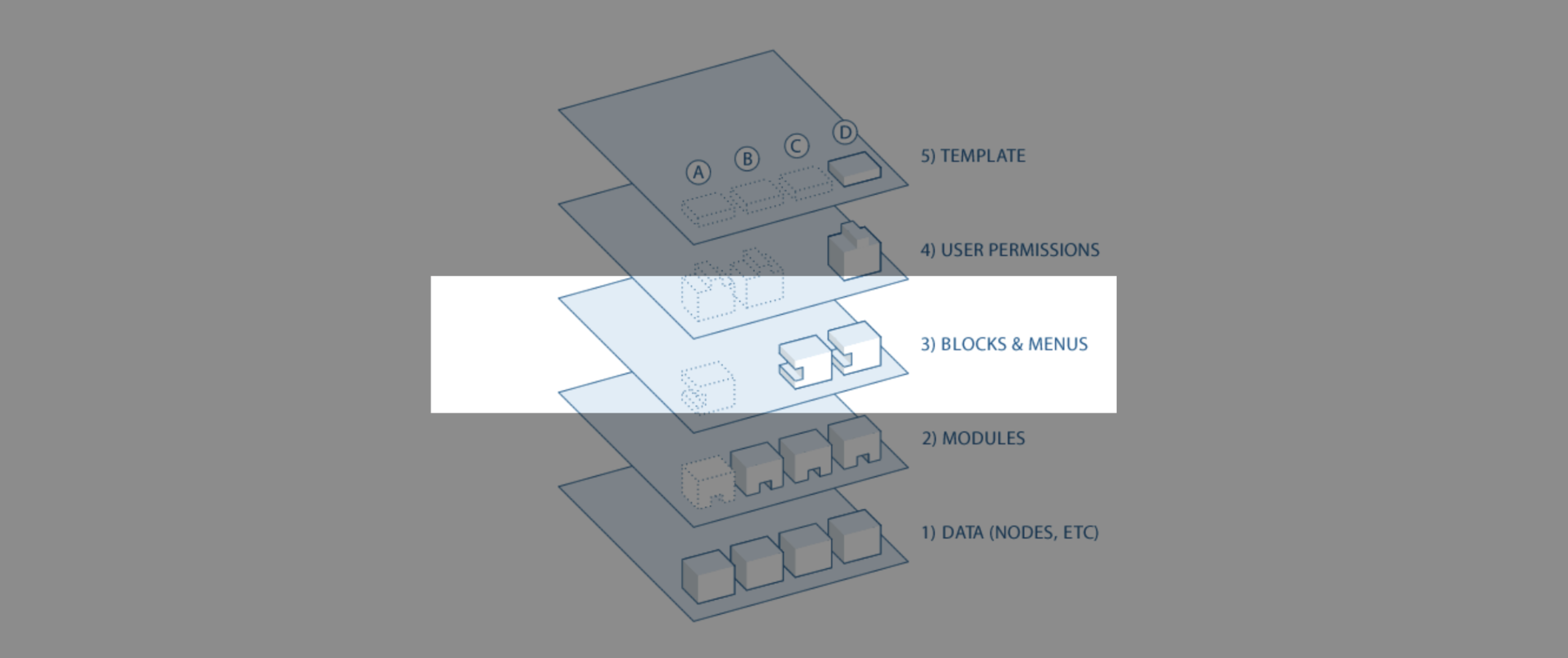 A B C D

5) TEMPLATE

4) USER PERMISSIONS

3) BLOCKS & MENUS

2) MODULES

1) DATA (NODES, ETC)